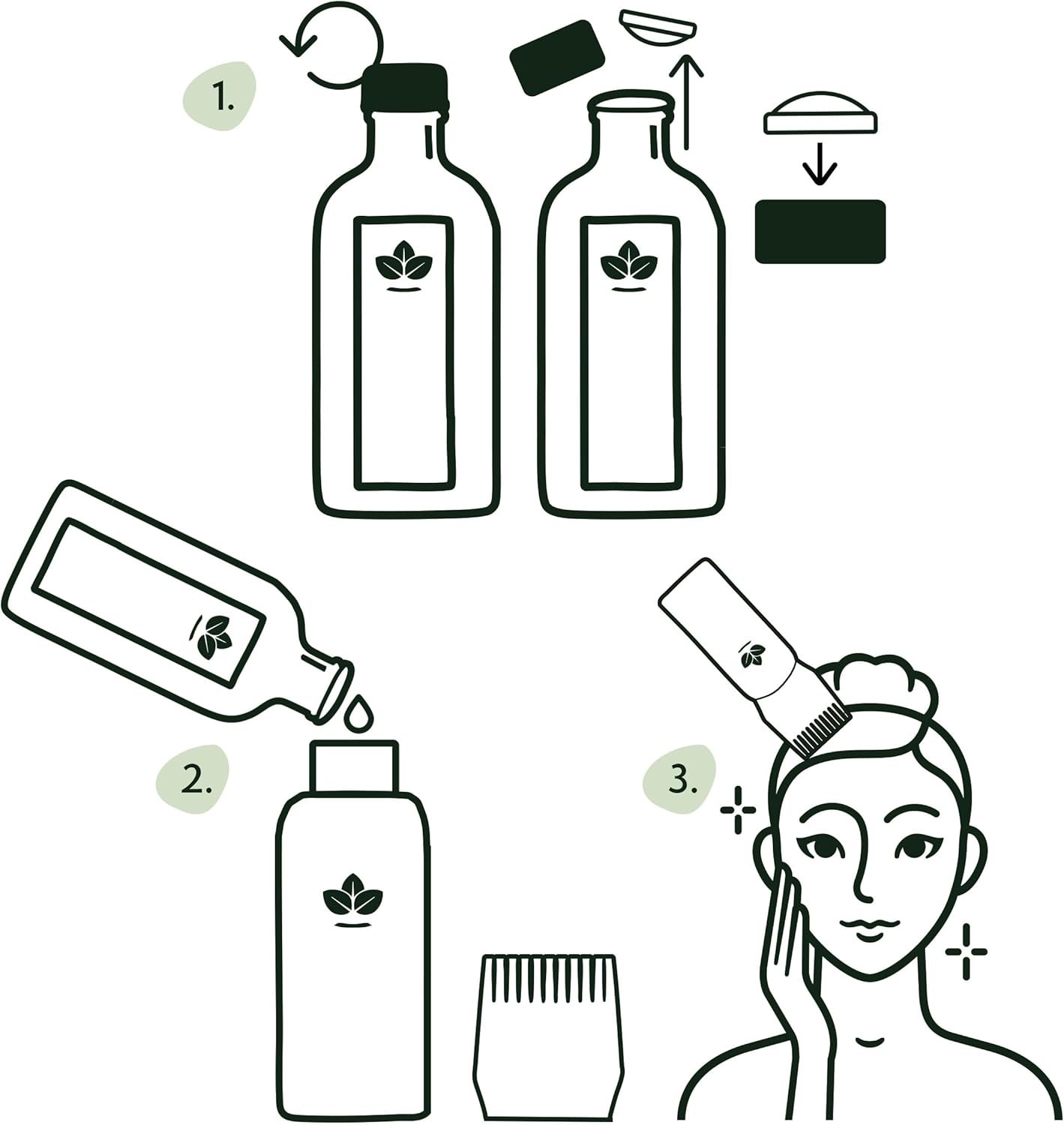 1.

2.

3.